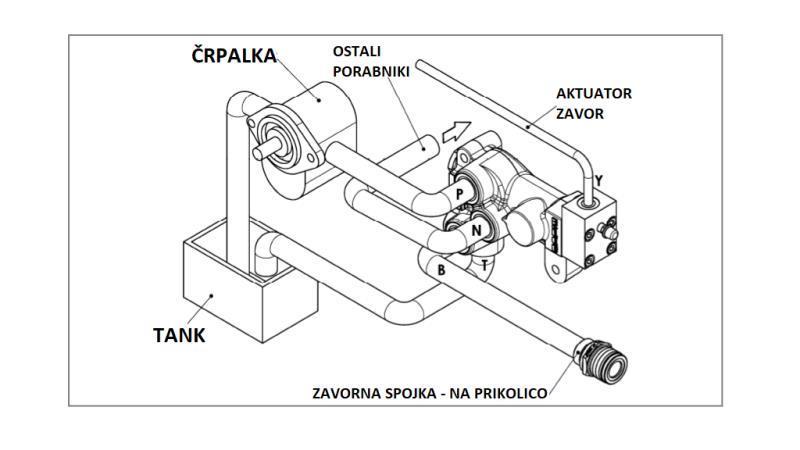 ČRPALKA

OSTALI PORABNIKI

AKTUATOR ZAVOR

Y

P

N

T

B

TANK

ZAVORNA SPOJKA - NA PRIKOLICO